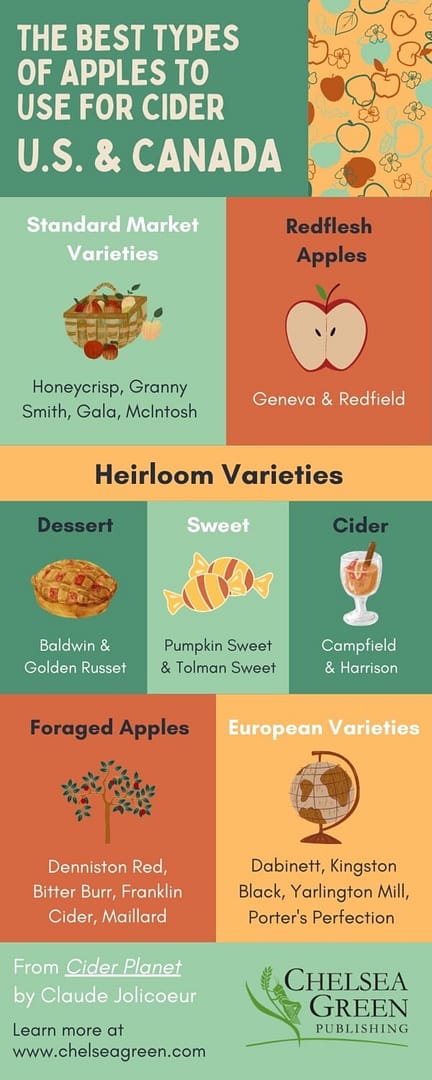 THE BEST TYPES OF APPLES TO USE FOR CIDER
U.S. & CANADA

Standard Market Varieties

Honeycrisp, Granny Smith, Gala, McIntosh

Redflesh Apples

Geneva & Redfield

Heirloom Varieties

Dessert

Baldwin & Golden Russet

Sweet

Pumpkin Sweet & Tolman Sweet

Cider

Campfield & Harrison

Foraged Apples

Denniston Red, Bitter Burr, Franklin Cider, Maillard

European Varieties

Dabinett, Kingston Black, Yarlington Mill, Porter's Perfection

From Cider Planet by Claude Jolicoeur

Learn more at www.chelseagreen.com

CHELSEA GREEN PUBLISHING