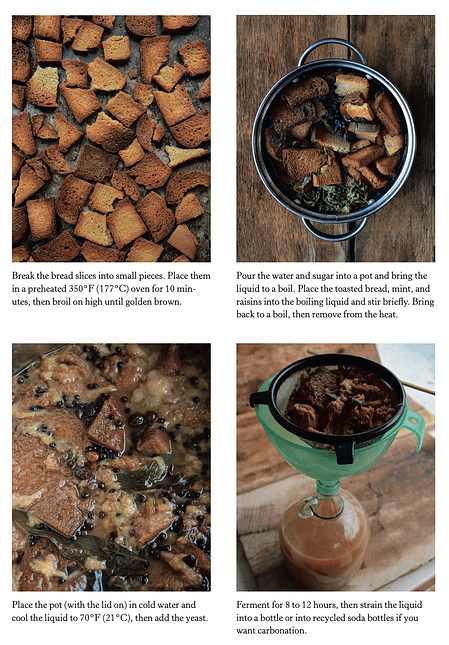 Break the bread slices into small pieces. Place them in a preheated 350°F (177°C) oven for 10 minutes, then broil on high until golden brown.

Pour the water and sugar into a pot and bring the liquid to a boil. Place the toasted bread, mint, and raisins into the boiling liquid and stir briefly. Bring back to a boil, then remove from the heat.

Place the pot (with the lid on) in cold water and cool the liquid to 70°F (21°C), then add the yeast.

Ferment for 8 to 12 hours, then strain the liquid into a bottle or into recycled soda bottles if you want carbonation.